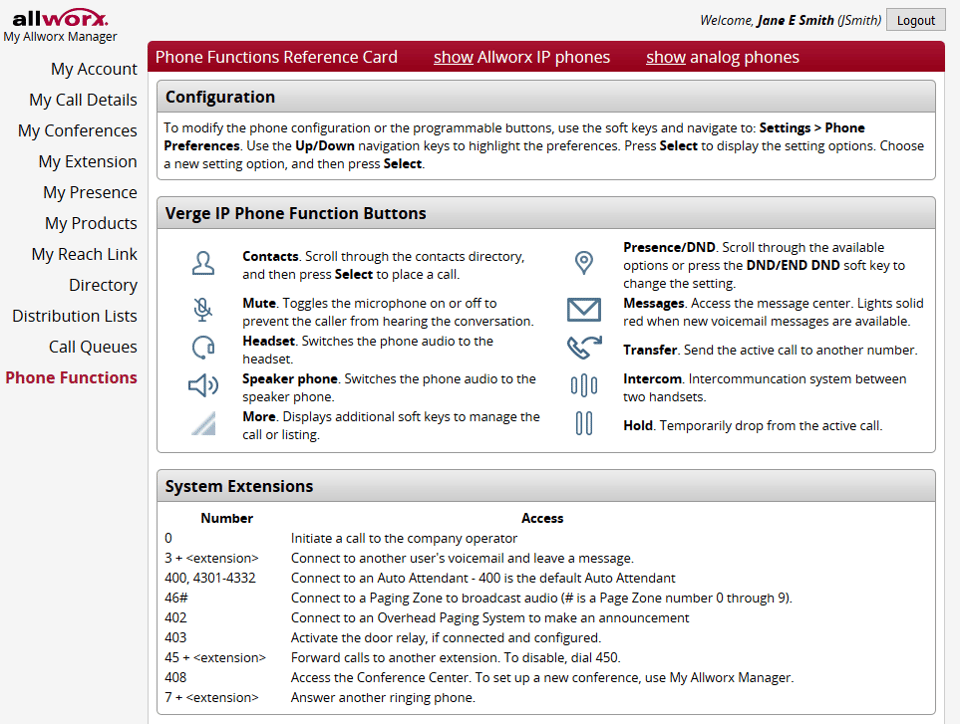 allworx.
My Allworx Manager

Welcome, Jane E Smith (JSmith) Logout

My Account
My Call Details
My Conferences
My Extension
My Presence
My Products
My Reach Link
Directory
Distribution Lists
Call Queues
Phone Functions

Phone Functions Reference Card show Allworx IP phones show analog phones

Configuration

To modify the phone configuration or the programmable buttons, use the soft keys and navigate to: Settings > Phone Preferences. Use the Up/Down navigation keys to highlight the preferences. Press Select to display the setting options. Choose a new setting option, and then press Select.

Verge IP Phone Function Buttons

Contacts. Scroll through the contacts directory, and then press Select to place a call.

Mute. Toggles the microphone on or off to prevent the caller from hearing the conversation.

Headset. Switches the phone audio to the headset.

Speaker phone. Switches the phone audio to the speaker phone.

More. Displays additional soft keys to manage the call or listing.

Presence/DND. Scroll through the available options or press the DND/END DND soft key to change the setting.

Messages. Access the message center. Lights solid red when new voicemail messages are available.

Transfer. Send the active call to another number.

Intercom. Intercommuncation system between two handsets.

Hold. Temporarily drop from the active call.

System Extensions

| Number | Access |
|---|---|
| 0 | Initiate a call to the company operator |
| 3 + <extension> | Connect to another user's voicemail and leave a message. |
| 400, 4301-4332 | Connect to an Auto Attendant - 400 is the default Auto Attendant |
| 46# | Connect to a Paging Zone to broadcast audio (# is a Page Zone number 0 through 9). |
| 402 | Connect to an Overhead Paging System to make an announcement |
| 403 | Activate the door relay, if connected and configured. |
| 45 + <extension> | Forward calls to another extension. To disable, dial 450. |
| 408 | Access the Conference Center. To set up a new conference, use My Allworx Manager. |
| 7 + <extension> | Answer another ringing phone. |